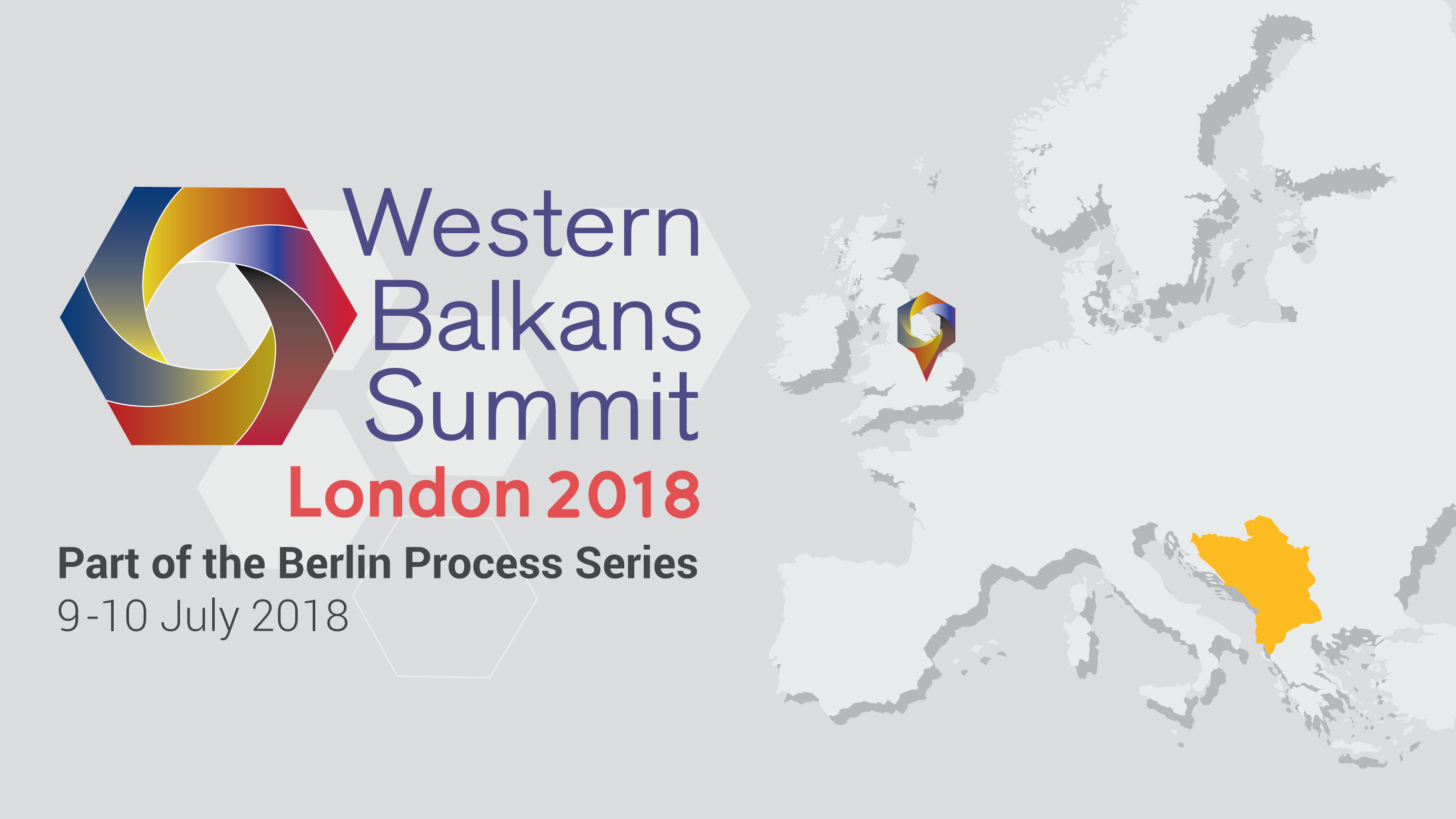 Western Balkans Summit
London 2018
Part of the Berlin Process Series
9-10 July 2018